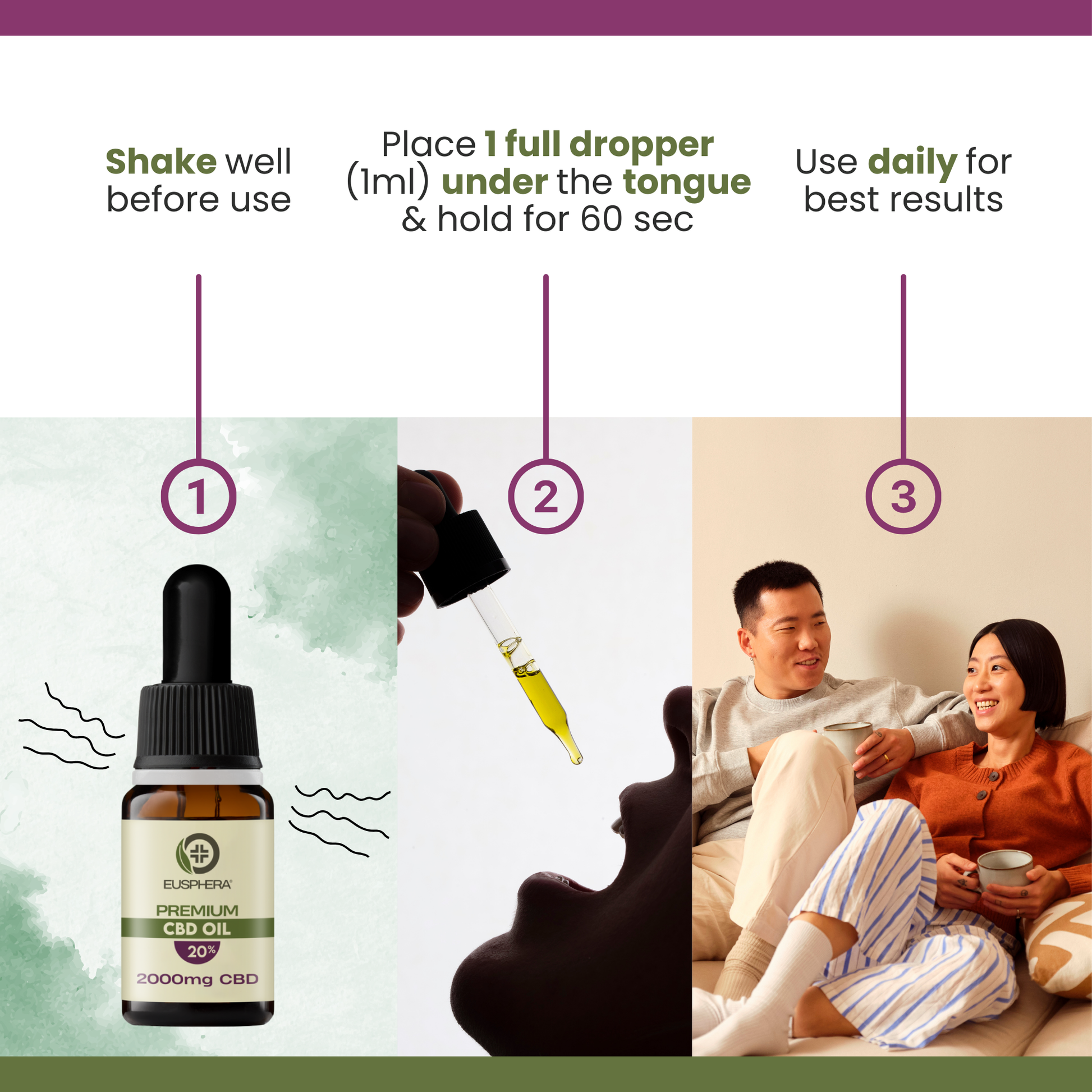 Shake well before use

Place 1 full dropper (1ml) under the tongue & hold for 60 sec

Use daily for best results

1

2

3

EUSPHERA®
PREMIUM
CBD OIL
20%
2000mg CBD