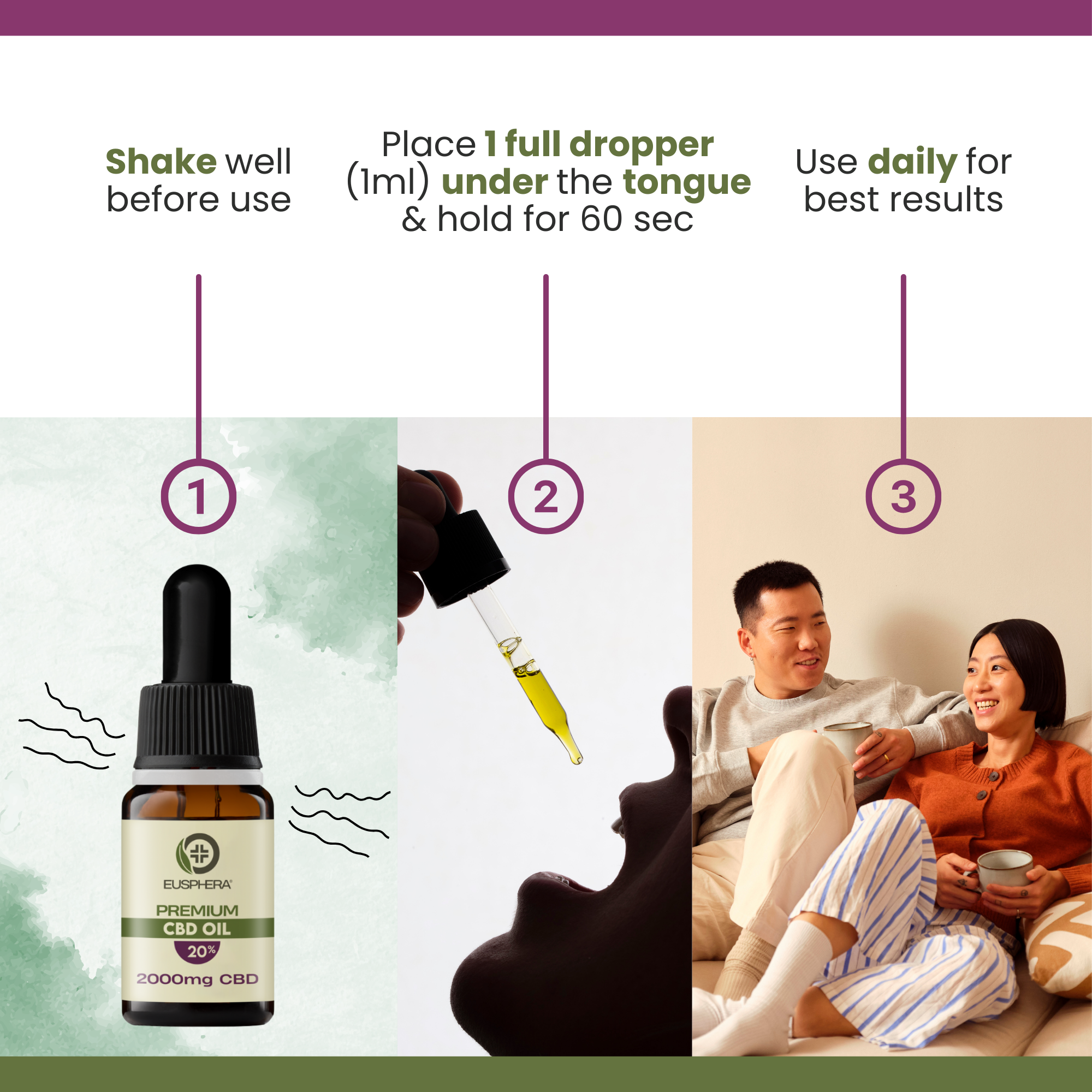 Shake well before use

Place 1 full dropper (1ml) under the tongue & hold for 60 sec

Use daily for best results

1

2

3

EUSPHERA®

PREMIUM
CBD OIL
20%
2000mg CBD